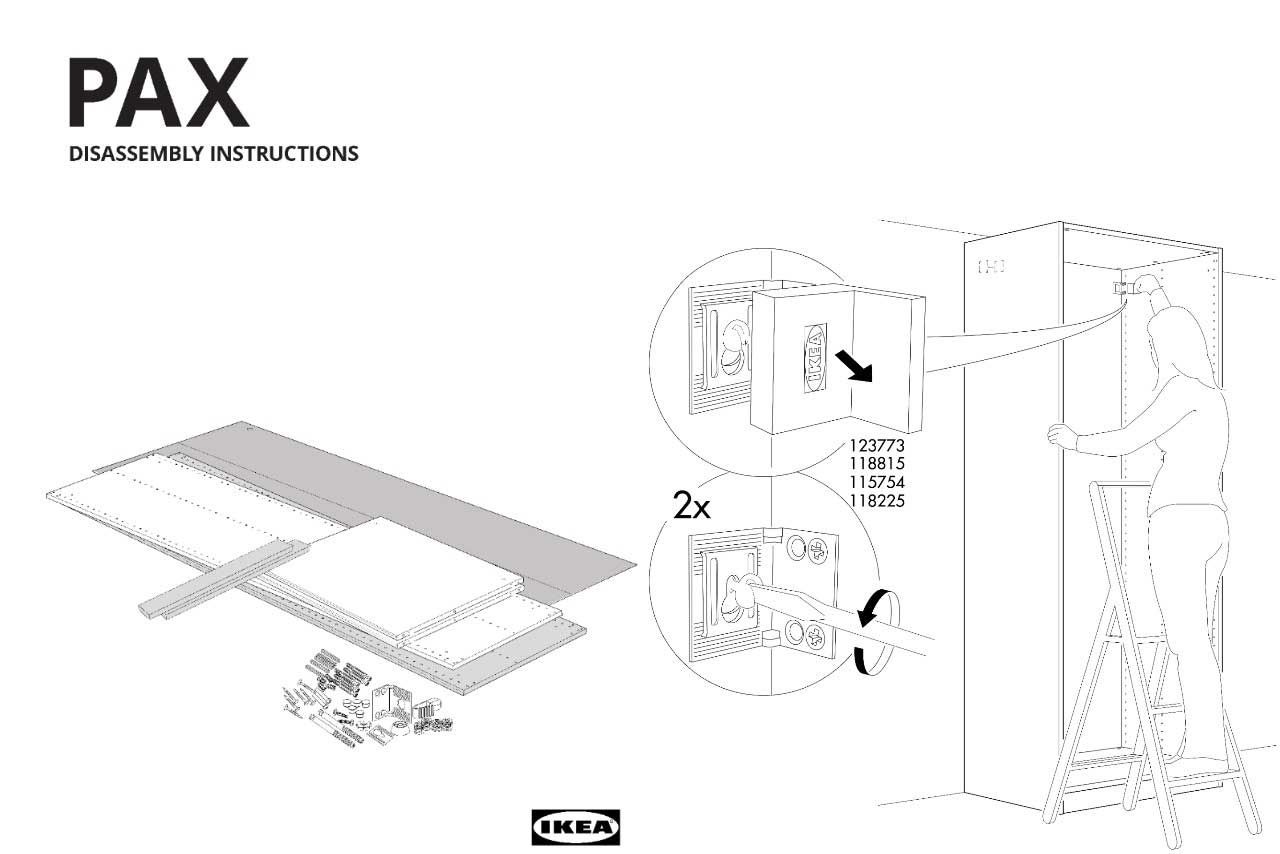 PAX
DISASSEMBLY INSTRUCTIONS

IKEA

123773
118815
115754
118225

2x

IKEA